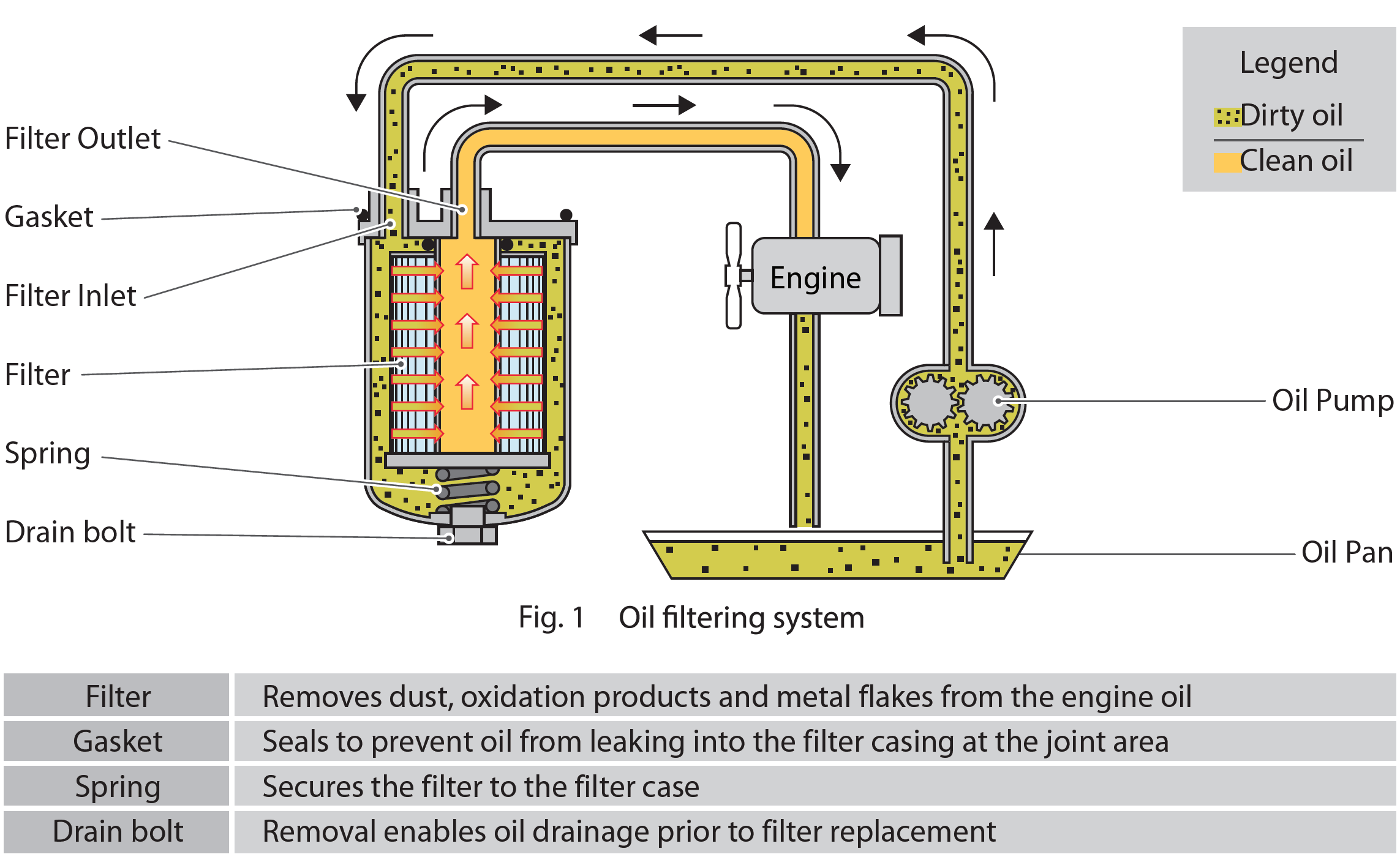 Legend
Dirty oil
Clean oil

Filter Outlet
Gasket
Filter Inlet
Filter
Spring
Drain bolt

Engine

Oil Pump
Oil Pan

Fig. 1 Oil filtering system

| Filter | Removes dust, oxidation products and metal flakes from the engine oil |
|---|---|
| Gasket | Seals to prevent oil from leaking into the filter casing at the joint area |
| Spring | Secures the filter to the filter case |
| Drain bolt | Removal enables oil drainage prior to filter replacement |