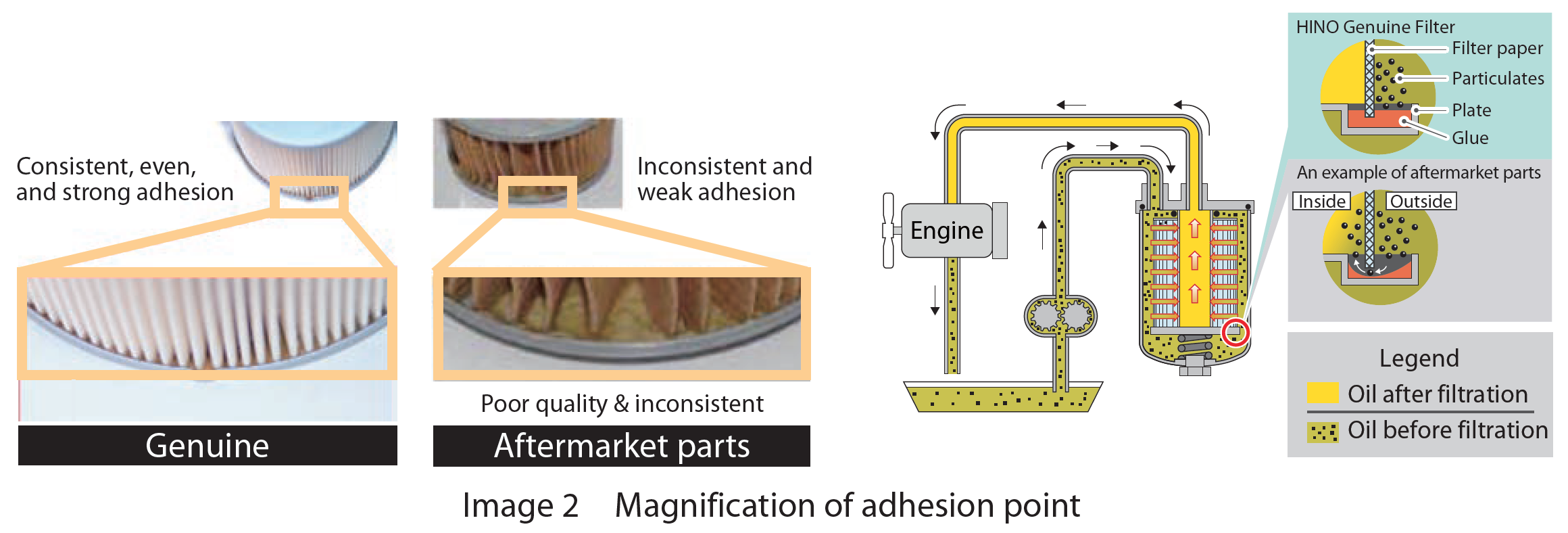 Consistent, even, and strong adhesion

Genuine

Inconsistent and weak adhesion

Poor quality & inconsistent

Aftermarket parts

Engine

HINO Genuine Filter

Filter paper

Particulates

Plate

Glue

An example of aftermarket parts

Inside

Outside

Legend

Oil after filtration

Oil before filtration

Image 2 Magnification of adhesion point