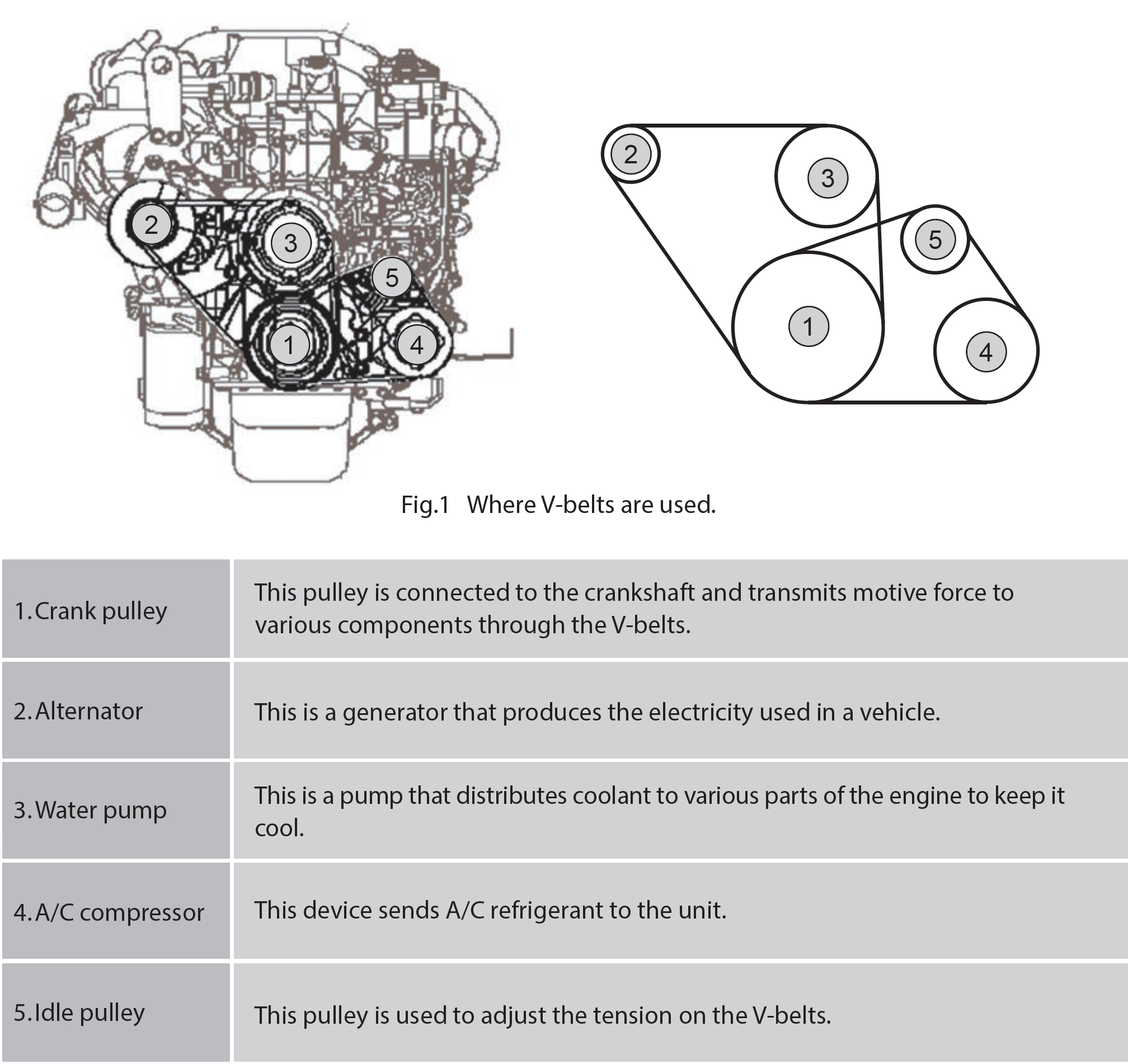 2
3
5
1
4

2
3
5
1
4

Fig.1 Where V-belts are used.

| 1. Crank pulley | This pulley is connected to the crankshaft and transmits motive force to various components through the V-belts. |
|---|---|
| 2. Alternator | This is a generator that produces the electricity used in a vehicle. |
| 3. Water pump | This is a pump that distributes coolant to various parts of the engine to keep it cool. |
| 4. A/C compressor | This device sends A/C refrigerant to the unit. |
| 5. Idle pulley | This pulley is used to adjust the tension on the V-belts. |