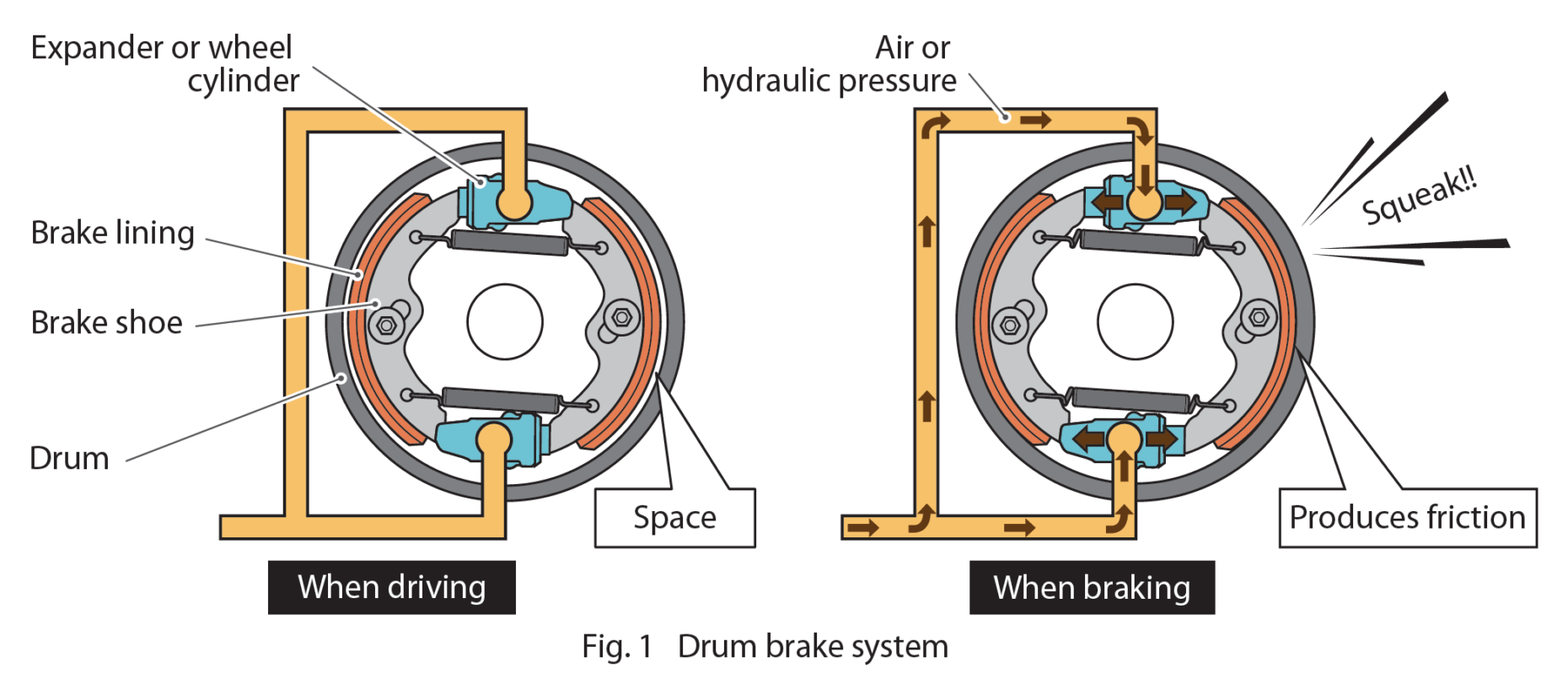 Expander or wheel cylinder

Brake lining

Brake shoe

Drum

Space

When driving

Air or hydraulic pressure

Squeak!!

Produces friction

When braking

Fig. 1 Drum brake system